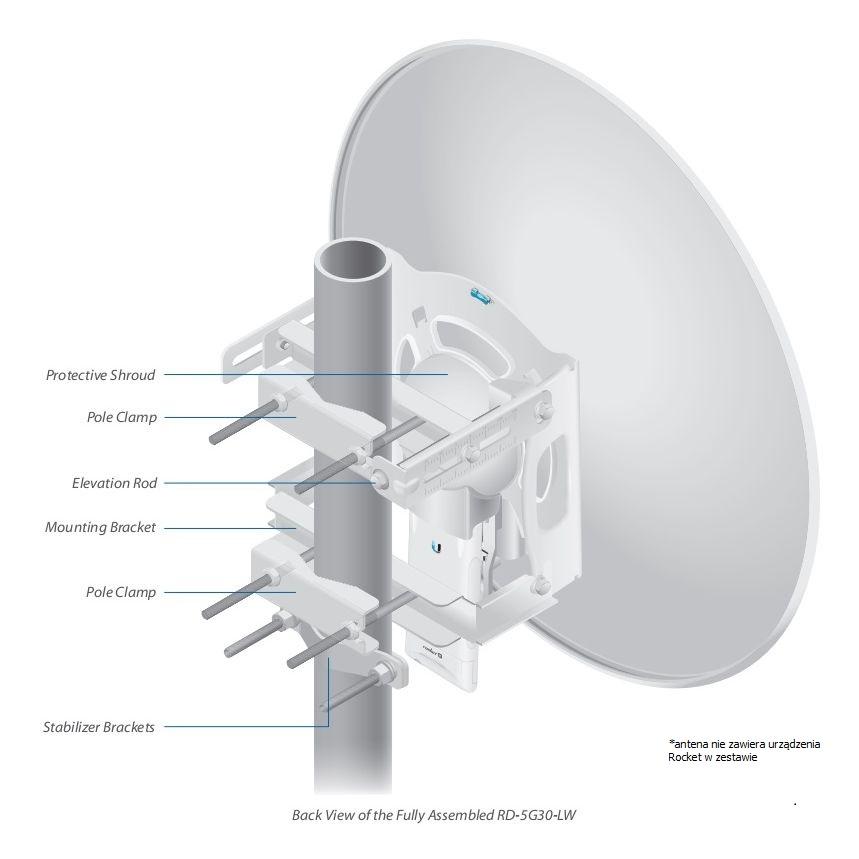 Protective Shroud

Pole Clamp

Elevation Rod

Mounting Bracket

Pole Clamp

Stabilizer Brackets

*antena nie zawiera urządzenia Rocket w zestawie

Back View of the Fully Assembled RD-5G30-LW